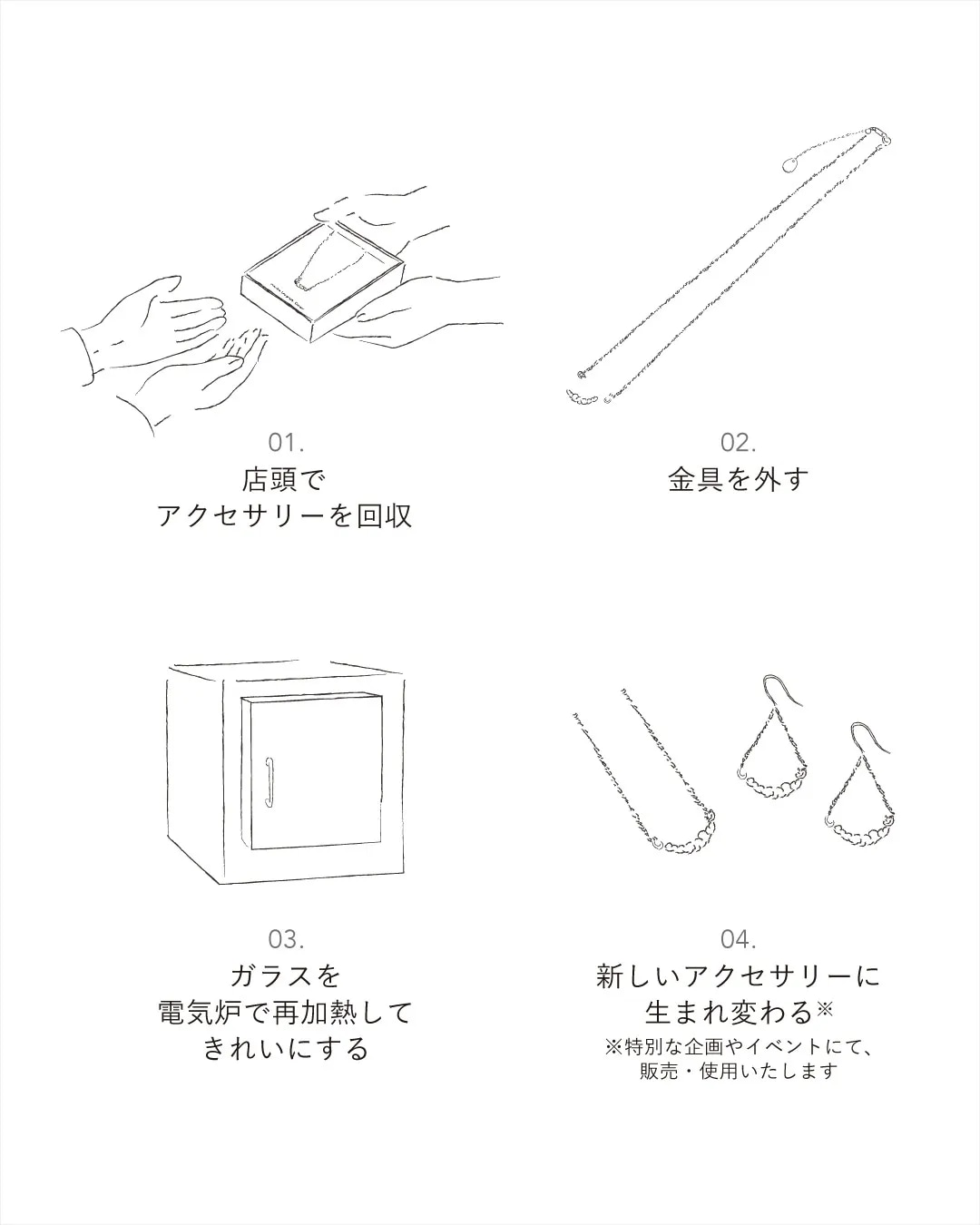 01.
店頭で
アクセサリーを回収

02.
金具を外す

03.
ガラスを
電気炉で再加熱して
きれいにする

04.
新しいアクセサリーに
生まれ変わる※
※特別な企画やイベントにて、
販売・使用いたします